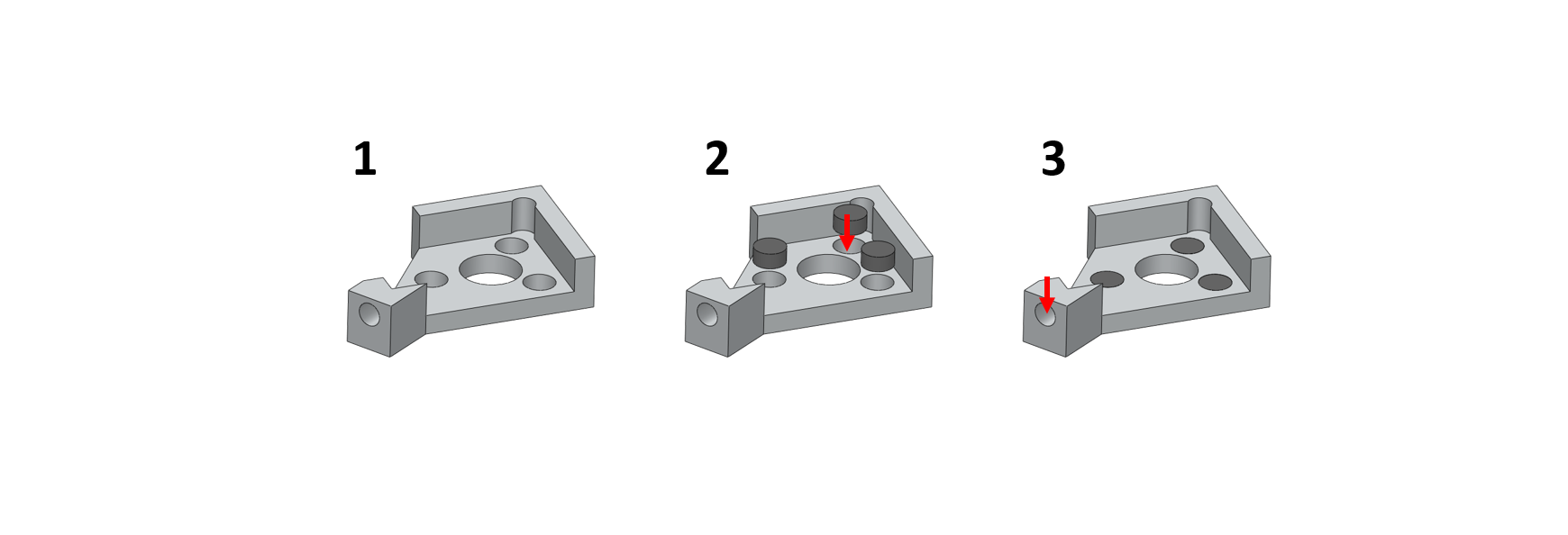 1

2

3