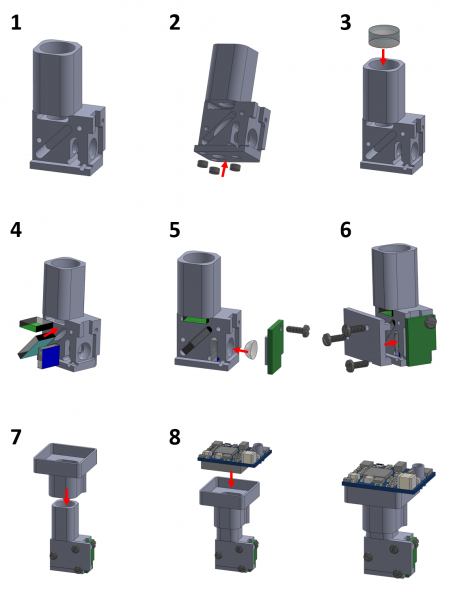 1

2

3

4

5

6

7

8